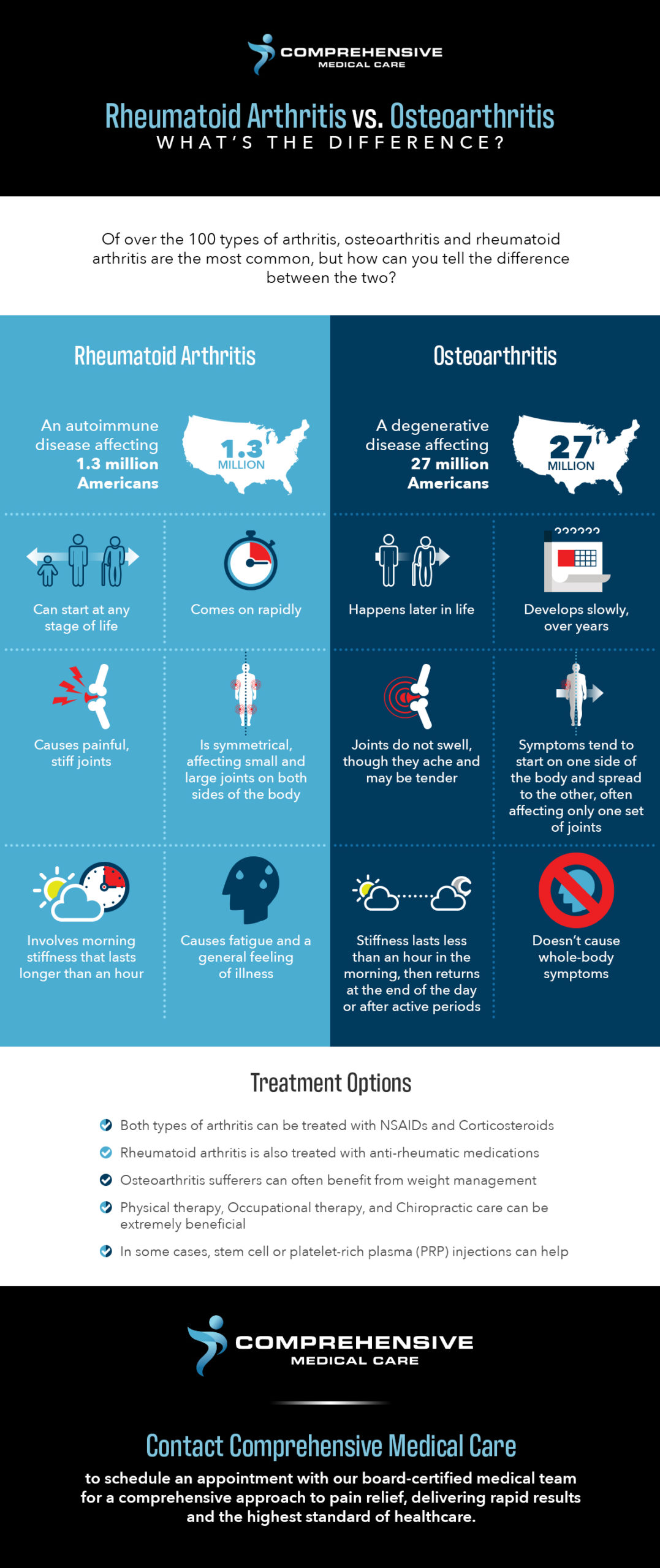 COMPREHENSIVE
MEDICAL CARE

Rheumatoid Arthritis vs. Osteoarthritis
WHAT'S THE DIFFERENCE?

Of over the 100 types of arthritis, osteoarthritis and rheumatoid arthritis are the most common, but how can you tell the difference between the two?

Rheumatoid Arthritis

An autoimmune disease affecting 1.3 million Americans

1.3 MILLION

Can start at any stage of life

Comes on rapidly

Causes painful, stiff joints

Is symmetrical, affecting small and large joints on both sides of the body

Involves morning stiffness that lasts longer than an hour

Causes fatigue and a general feeling of illness

Osteoarthritis

A degenerative disease affecting 27 million Americans

27 MILLION

Happens later in life

??????

Develops slowly, over years

Joints do not swell, though they ache and may be tender

Symptoms tend to start on one side of the body and spread to the other, often affecting only one set of joints

Stiffness lasts less than an hour in the morning, then returns at the end of the day or after active periods

Doesn't cause whole-body symptoms

Treatment Options

Both types of arthritis can be treated with NSAIDs and Corticosteroids

Rheumatoid arthritis is also treated with anti-rheumatic medications

Osteoarthritis sufferers can often benefit from weight management

Physical therapy, Occupational therapy, and Chiropractic care can be extremely beneficial

In some cases, stem cell or platelet-rich plasma (PRP) injections can help

COMPREHENSIVE
MEDICAL CARE

Contact Comprehensive Medical Care

to schedule an appointment with our board-certified medical team for a comprehensive approach to pain relief, delivering rapid results and the highest standard of healthcare.